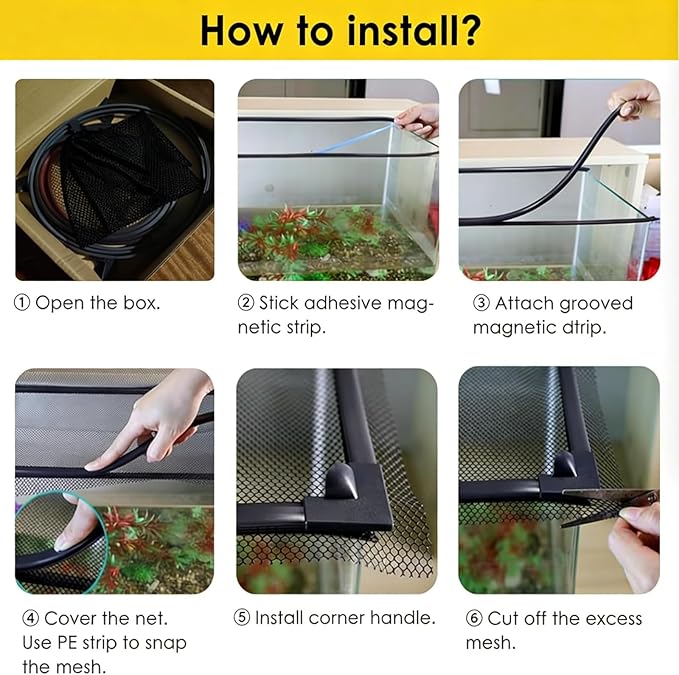 How to install?

① Open the box.

② Stick adhesive magnetic strip.

③ Attach grooved magnetic dtrip.

④ Cover the net. Use PE strip to snap the mesh.

⑤ Install corner handle.

⑥ Cut off the excess mesh.