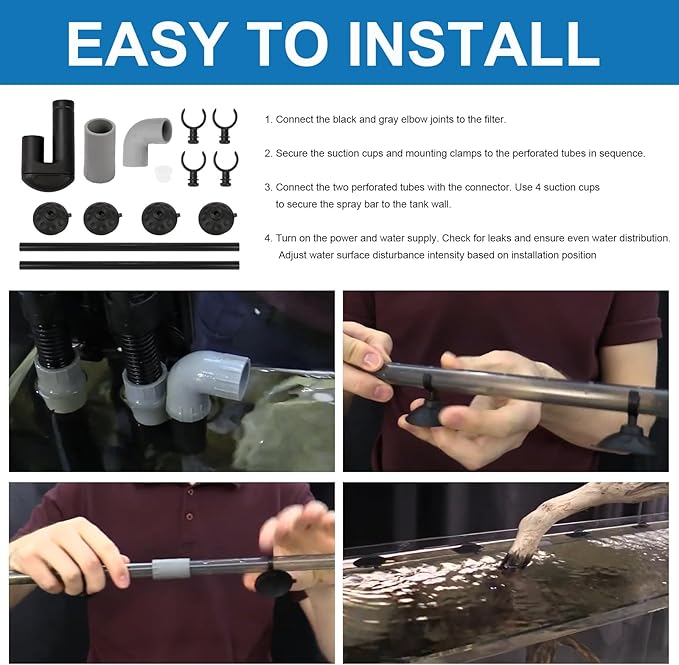 EASY TO INSTALL

1. Connect the black and gray elbow joints to the filter.

2. Secure the suction cups and mounting clamps to the perforated tubes in sequence.

3. Connect the two perforated tubes with the connector. Use 4 suction cups to secure the spray bar to the tank wall.

4. Turn on the power and water supply. Check for leaks and ensure even water distribution. Adjust water surface disturbance intensity based on installation position