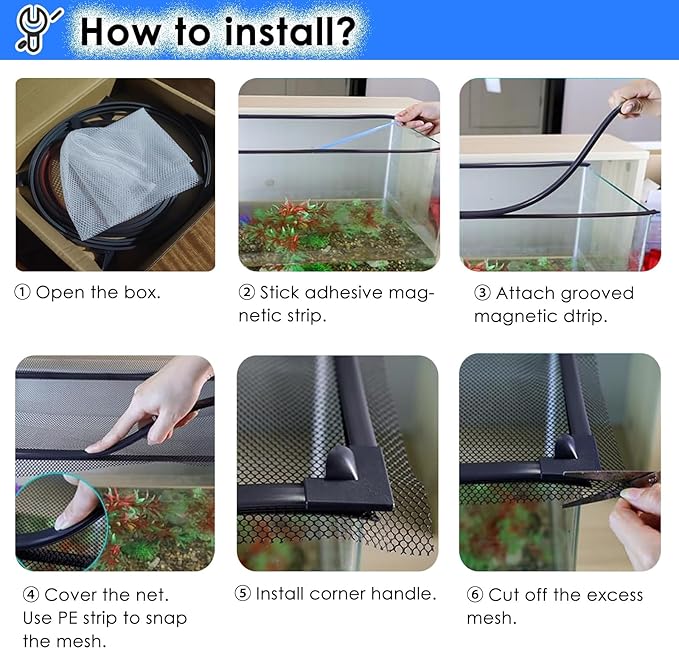 How to install?

① Open the box.

② Stick adhesive magnetic strip.

③ Attach grooved magnetic dtrip.

④ Cover the net. Use PE strip to snap the mesh.

⑤ Install corner handle.

⑥ Cut off the excess mesh.