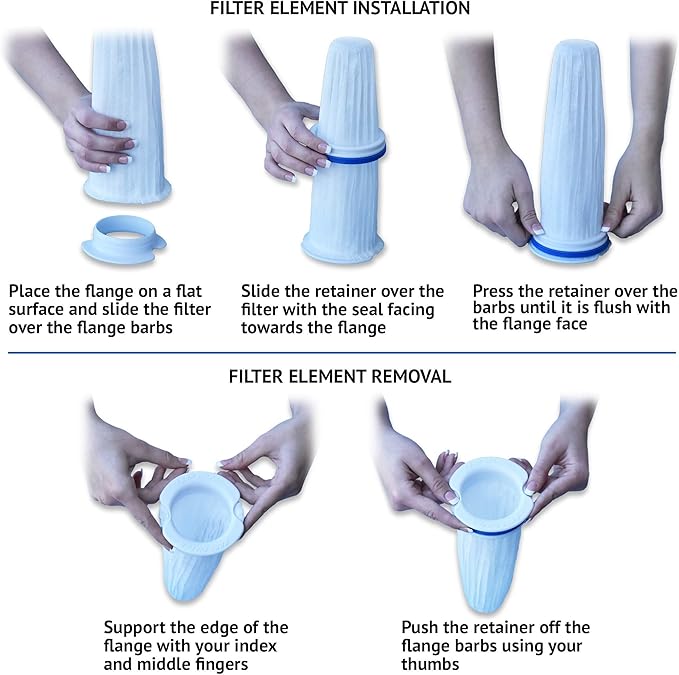 FILTER ELEMENT INSTALLATION

Place the flange on a flat surface and slide the filter over the flange barbs

Slide the retainer over the filter with the seal facing towards the flange

Press the retainer over the barbs until it is flush with the flange face

FILTER ELEMENT REMOVAL

Support the edge of the flange with your index and middle fingers

Push the retainer off the flange barbs using your thumbs