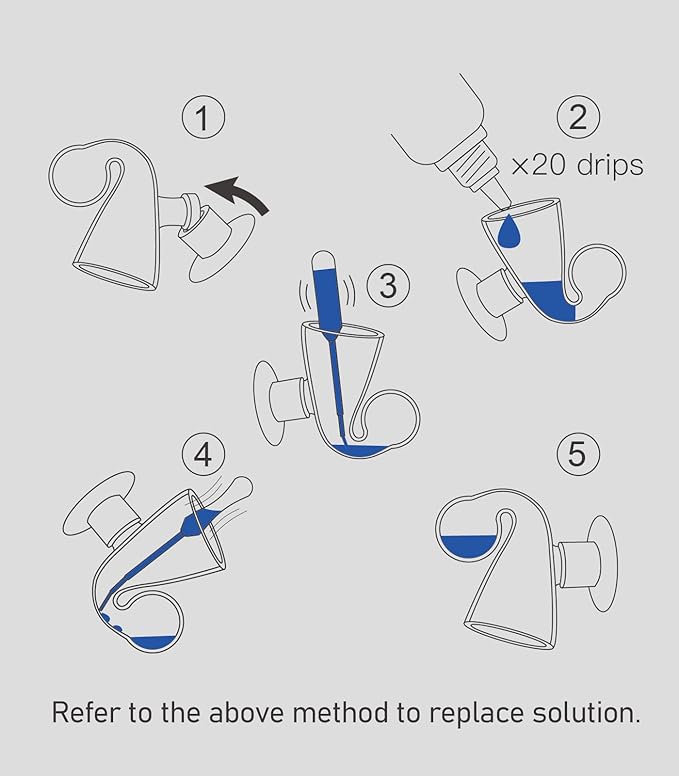 1

2

×20 drips

3

4

5

Refer to the above method to replace solution.