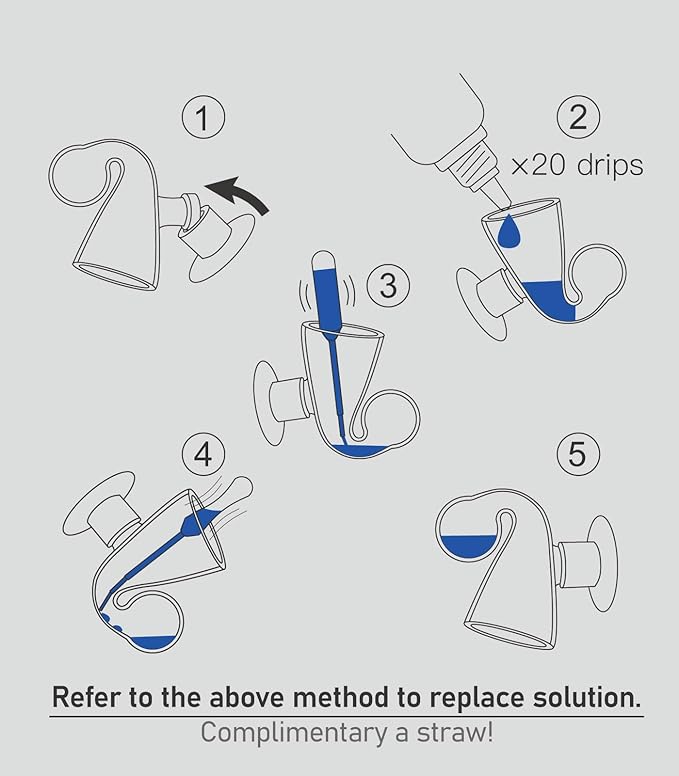 1

2

×20 drips

3

4

5

Refer to the above method to replace solution.

Complimentary a straw!