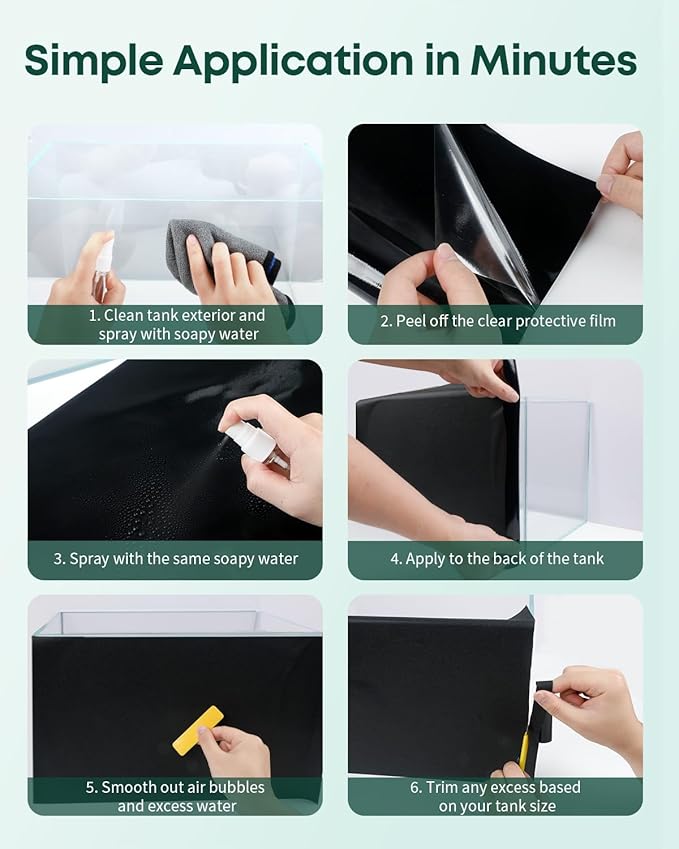 Simple Application in Minutes

1. Clean tank exterior and spray with soapy water

2. Peel off the clear protective film

3. Spray with the same soapy water

4. Apply to the back of the tank

5. Smooth out air bubbles and excess water

6. Trim any excess based on your tank size