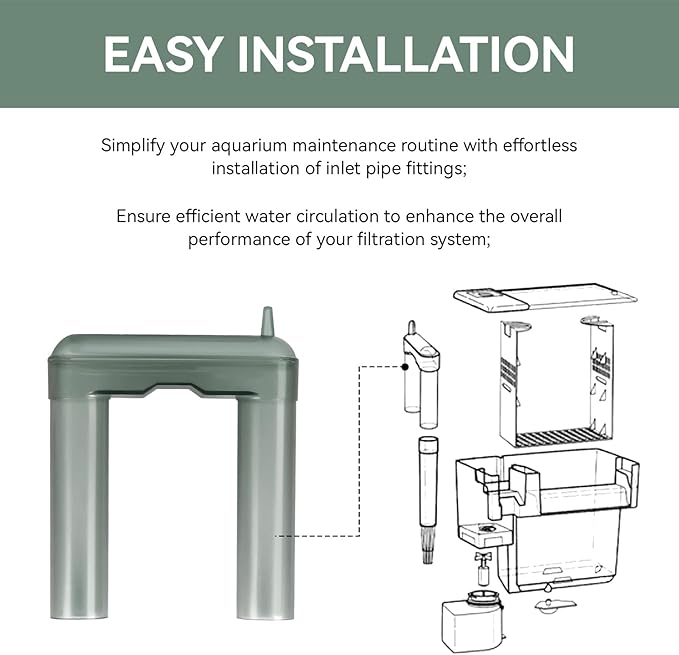 EASY INSTALLATION

Simplify your aquarium maintenance routine with effortless installation of inlet pipe fittings;

Ensure efficient water circulation to enhance the overall performance of your filtration system;