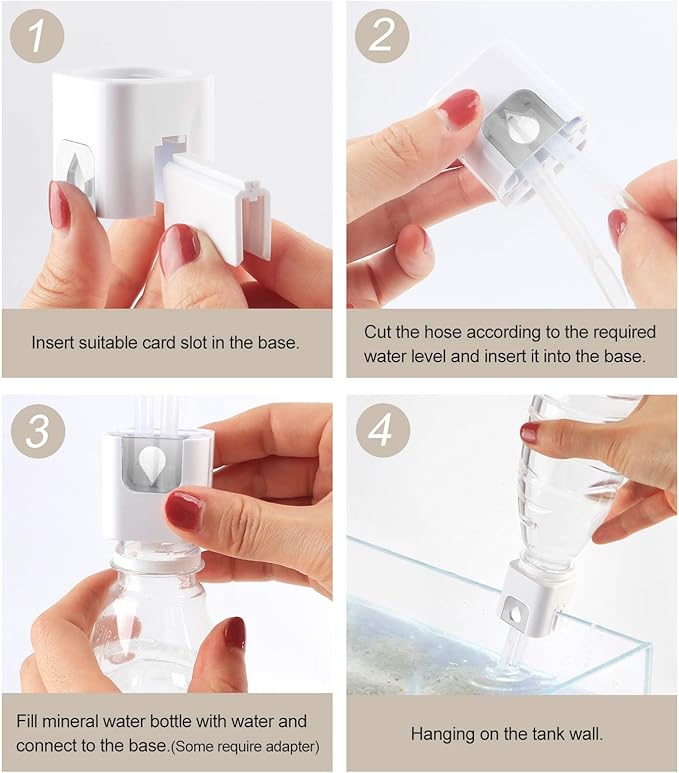 1

Insert suitable card slot in the base.

2

Cut the hose according to the required water level and insert it into the base.

3

Fill mineral water bottle with water and connect to the base.(Some require adapter)

4

Hanging on the tank wall.