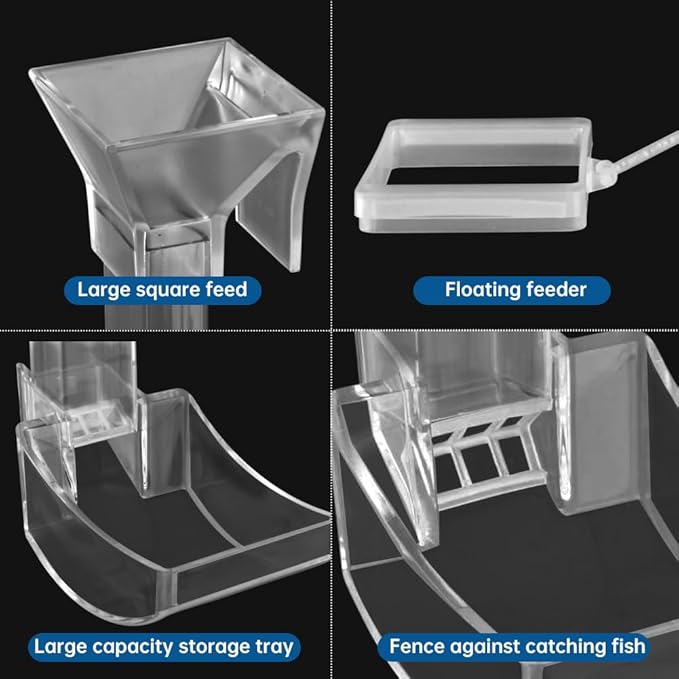 Large square feed

Floating feeder

Large capacity storage tray

Fence against catching fish