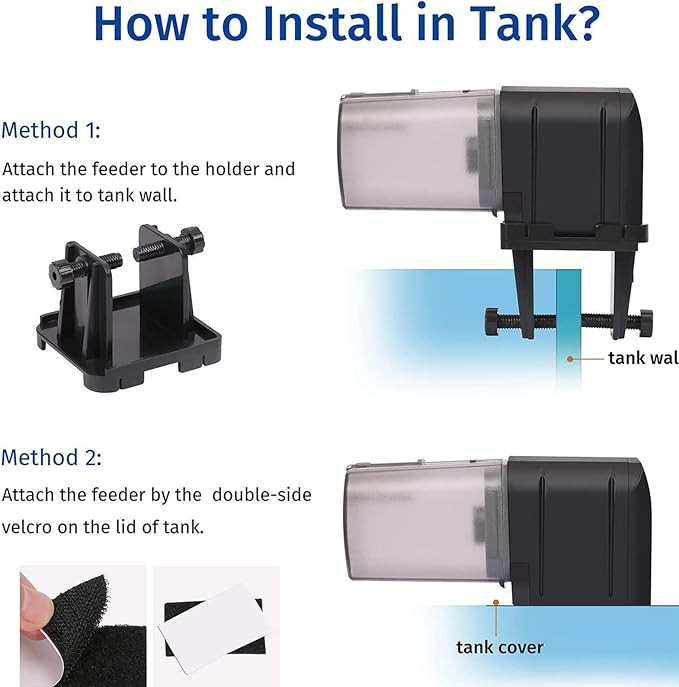 How to Install in Tank?

Method 1:

Attach the feeder to the holder and attach it to tank wall.

tank wal

Method 2:

Attach the feeder by the double-side velcro on the lid of tank.

tank cover