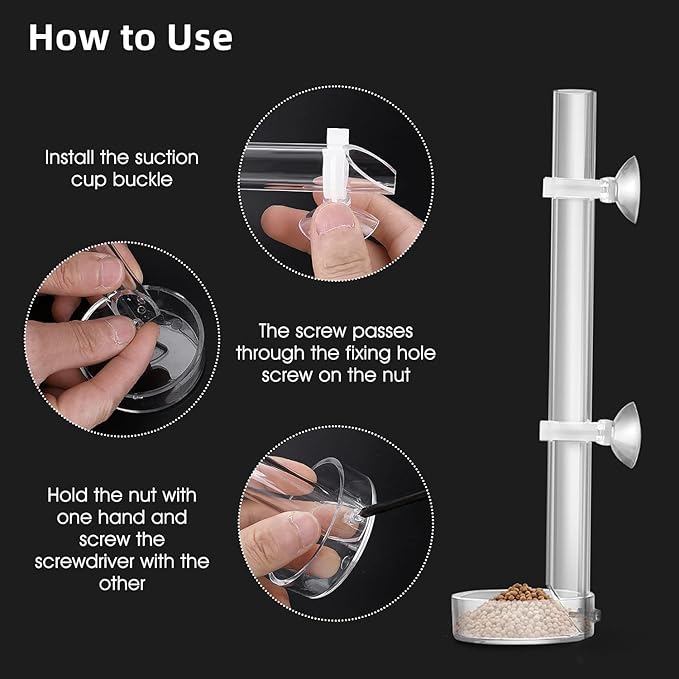 How to Use

Install the suction cup buckle

The screw passes through the fixing hole screw on the nut

Hold the nut with one hand and screw the screwdriver with the other