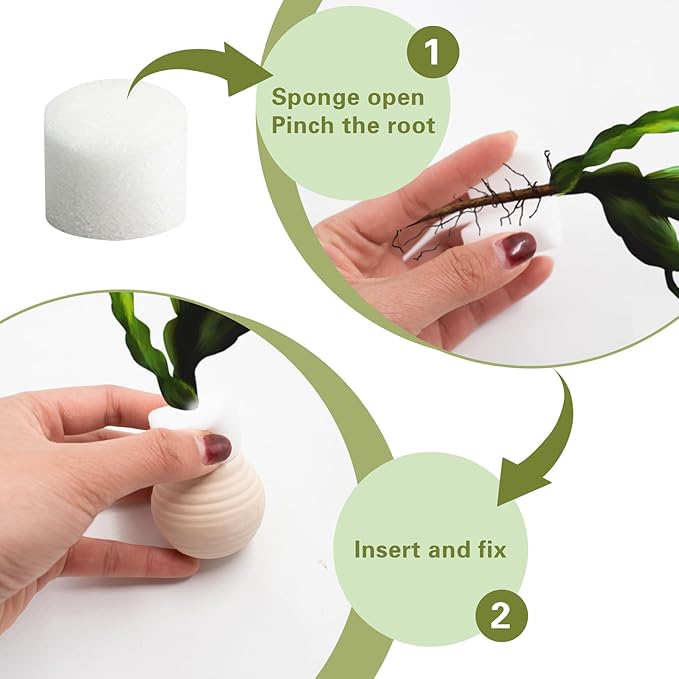 1
Sponge open
Pinch the root

Insert and fix
2