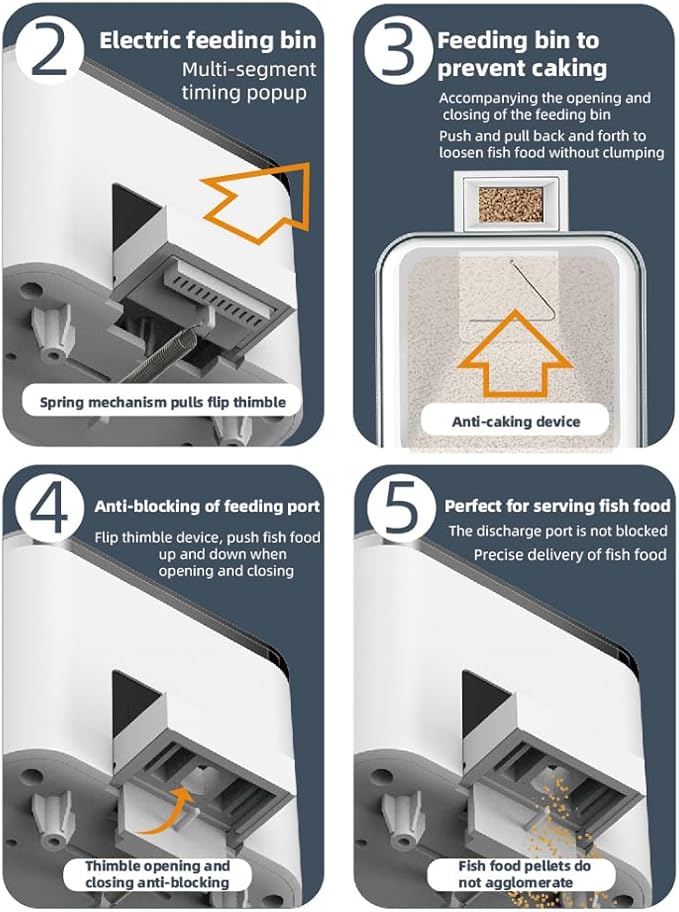 2 Electric feeding bin
Multi-segment timing popup

Spring mechanism pulls flip thimble

3 Feeding bin to prevent caking
Accompanying the opening and closing of the feeding bin
Push and pull back and forth to loosen fish food without clumping

Anti-caking device

4 Anti-blocking of feeding port
Flip thimble device, push fish food up and down when opening and closing

Thimble opening and closing anti-blocking

5 Perfect for serving fish food
The discharge port is not blocked
Precise delivery of fish food

Fish food pellets do not agglomerate