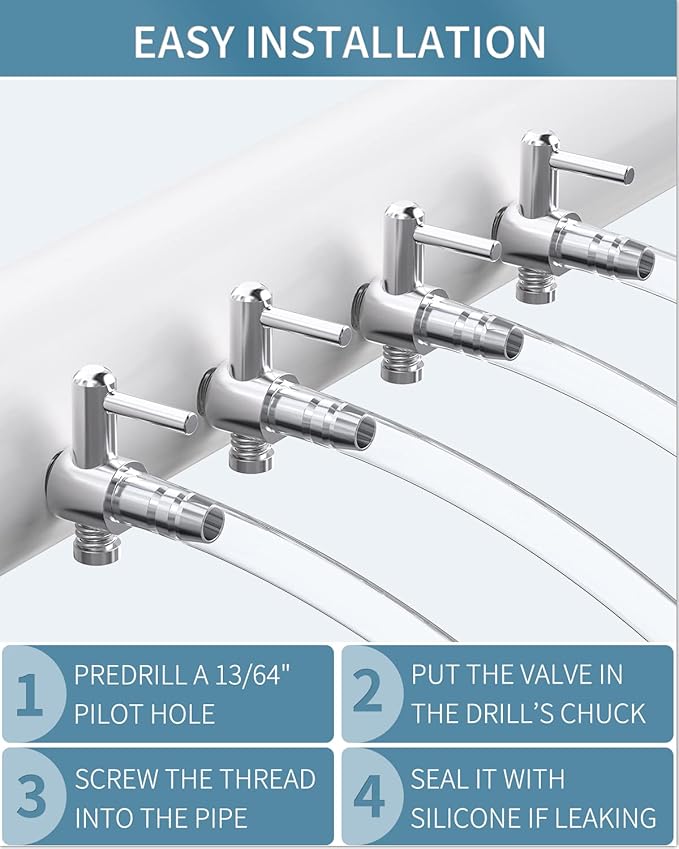 EASY INSTALLATION

1 PREDRILL A 13/64" PILOT HOLE

2 PUT THE VALVE IN THE DRILL'S CHUCK

3 SCREW THE THREAD INTO THE PIPE

4 SEAL IT WITH SILICONE IF LEAKING