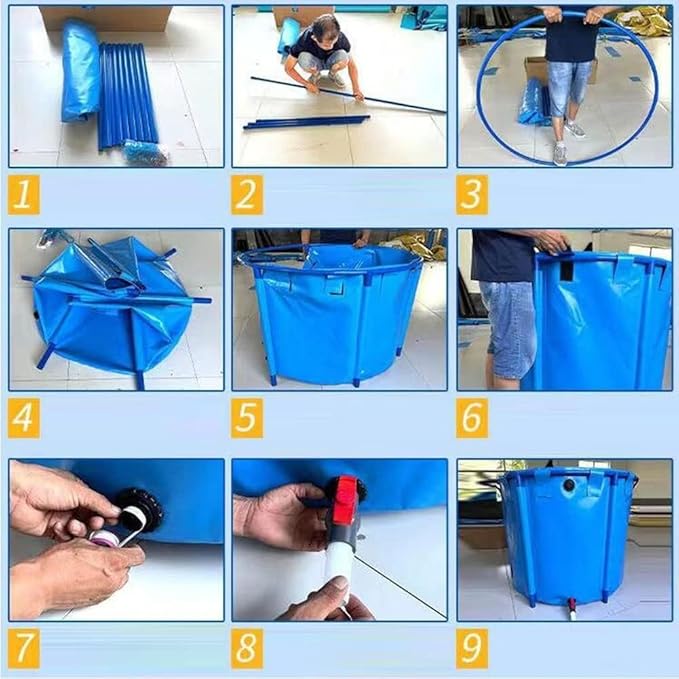 1

2

3

4

5

6

7

8

9