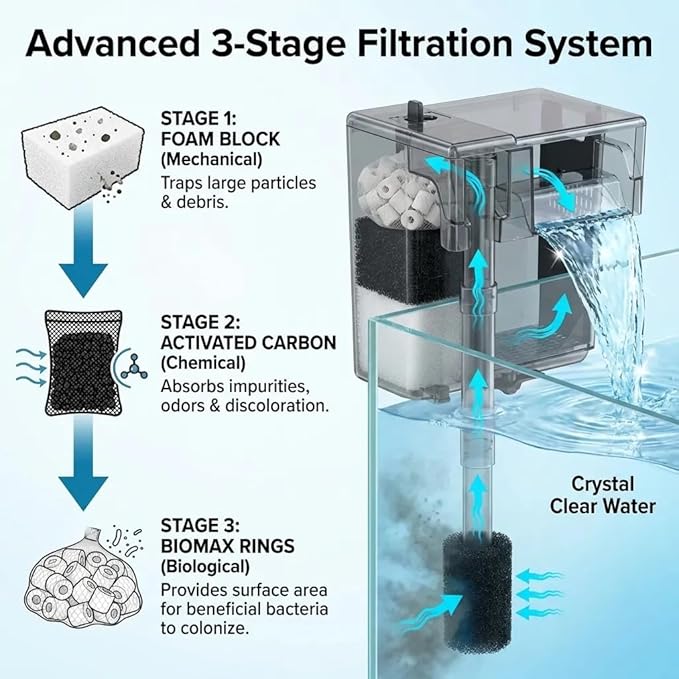 Advanced 3-Stage Filtration System

STAGE 1:
FOAM BLOCK
(Mechanical)
Traps large particles & debris.

STAGE 2:
ACTIVATED CARBON
(Chemical)
Absorbs impurities, odors & discoloration.

STAGE 3:
BIOMAX RINGS
(Biological)
Provides surface area for beneficial bacteria to colonize.

Crystal Clear Water