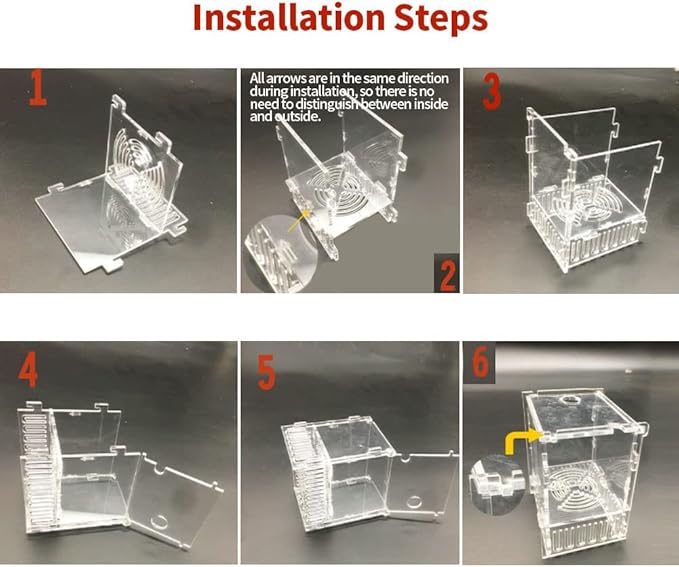 Installation Steps

1

All arrows are in the same direction during installation, so there is no need to distinguish between inside and outside.

2

3

4

5

6