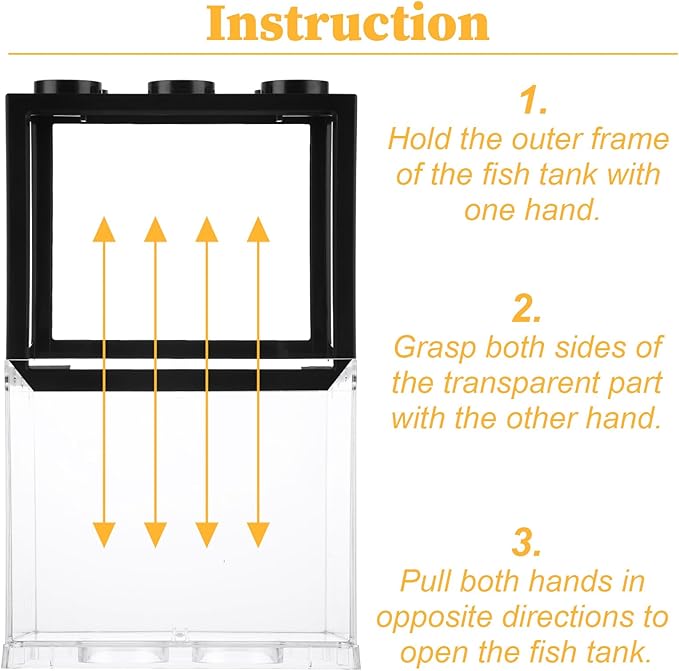 Instruction

1.
Hold the outer frame of the fish tank with one hand.

2.
Grasp both sides of the transparent part with the other hand.

3.
Pull both hands in opposite directions to open the fish tank.