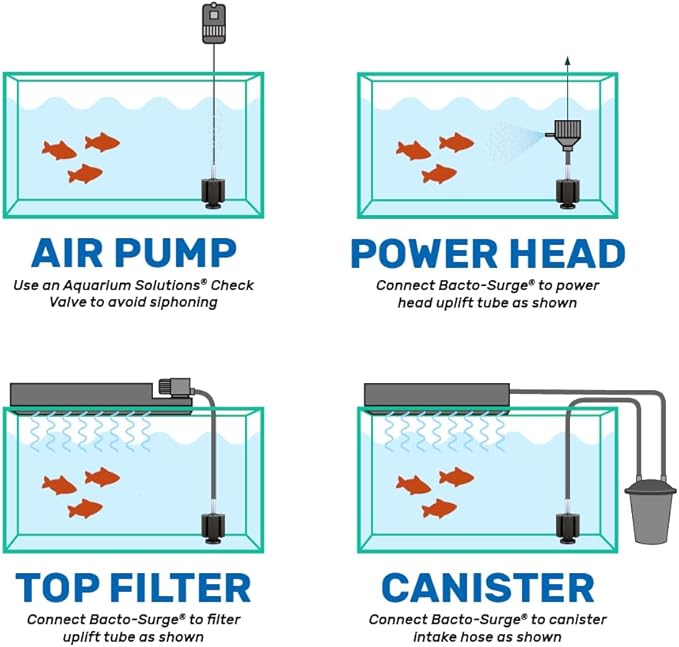 AIR PUMP

Use an Aquarium Solutions® Check Valve to avoid siphoning

POWER HEAD

Connect Bacto-Surge® to power head uplift tube as shown

TOP FILTER

Connect Bacto-Surge® to filter uplift tube as shown

CANISTER

Connect Bacto-Surge® to canister intake hose as shown