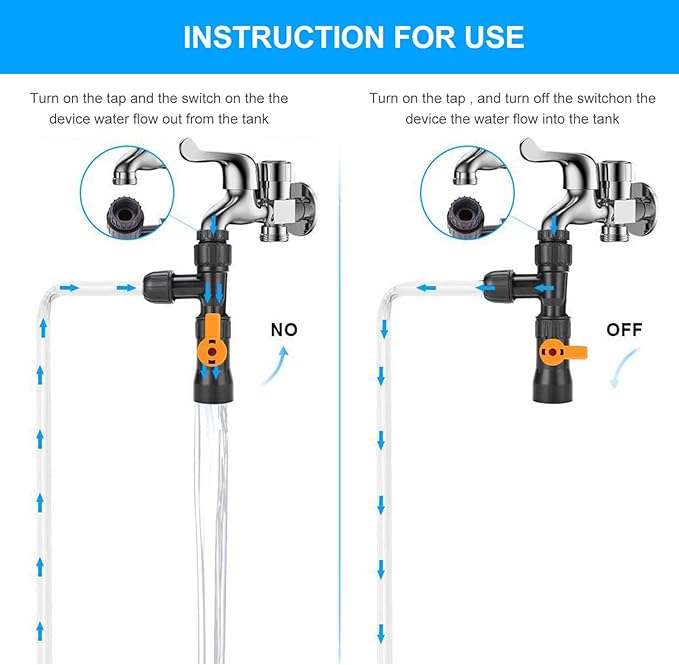 INSTRUCTION FOR USE

Turn on the tap and the switch on the the device water flow out from the tank

NO

Turn on the tap , and turn off the switchon the device the water flow into the tank

OFF