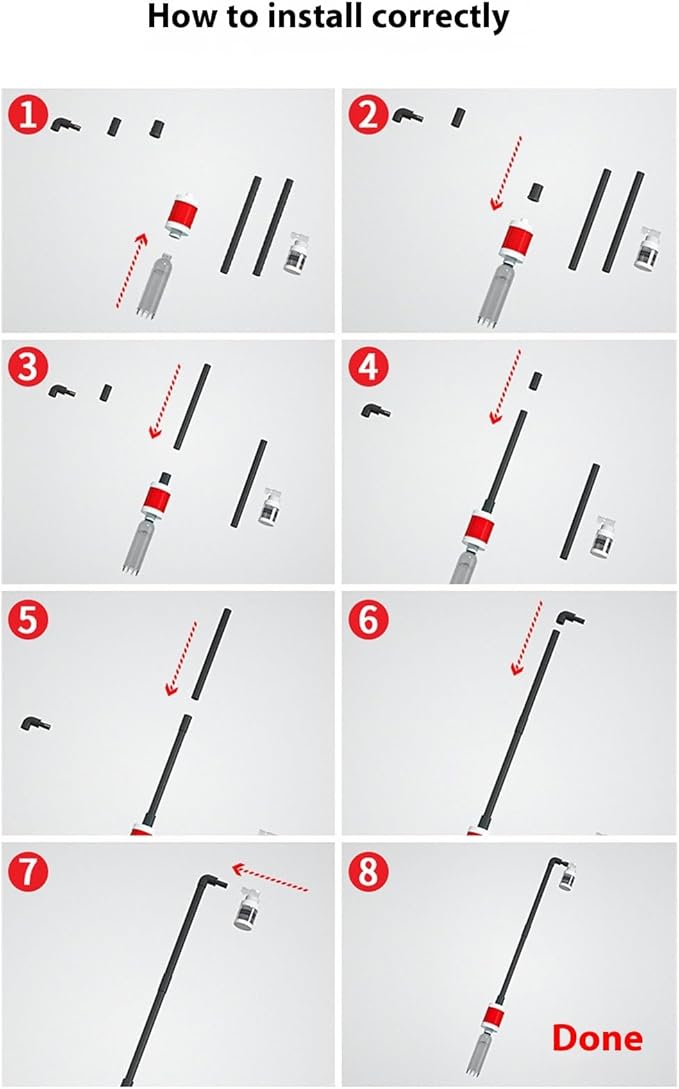 How to install correctly

1

2

3

4

5

6

7

8

Done