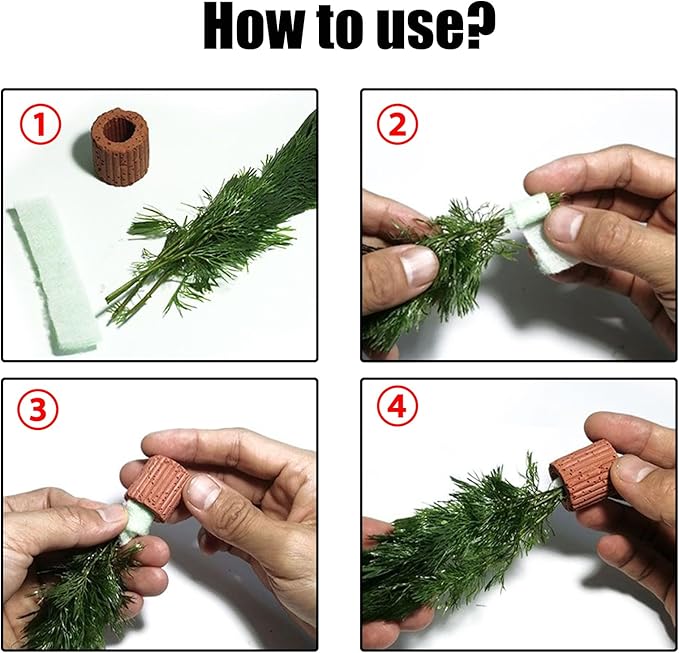 How to use?

1

2

3

4