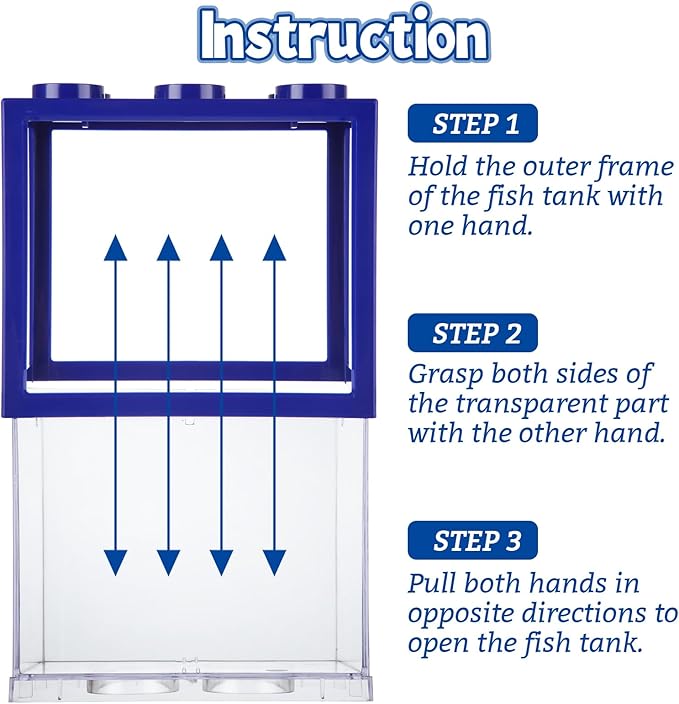 Instruction

STEP 1

Hold the outer frame of the fish tank with one hand.

STEP 2

Grasp both sides of the transparent part with the other hand.

STEP 3

Pull both hands in opposite directions to open the fish tank.