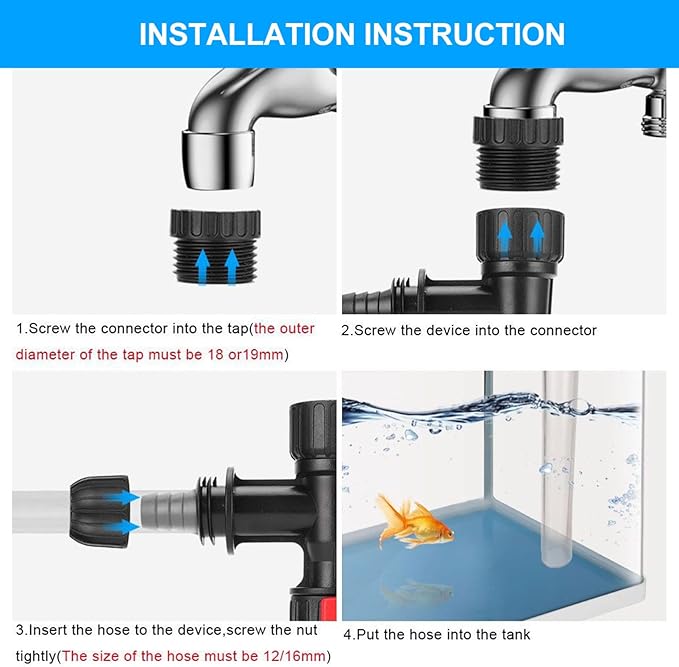 INSTALLATION INSTRUCTION

1.Screw the connector into the tap(the outer diameter of the tap must be 18 or19mm)

2.Screw the device into the connector

3.Insert the hose to the device,screw the nut tightly(The size of the hose must be 12/16mm)

4.Put the hose into the tank