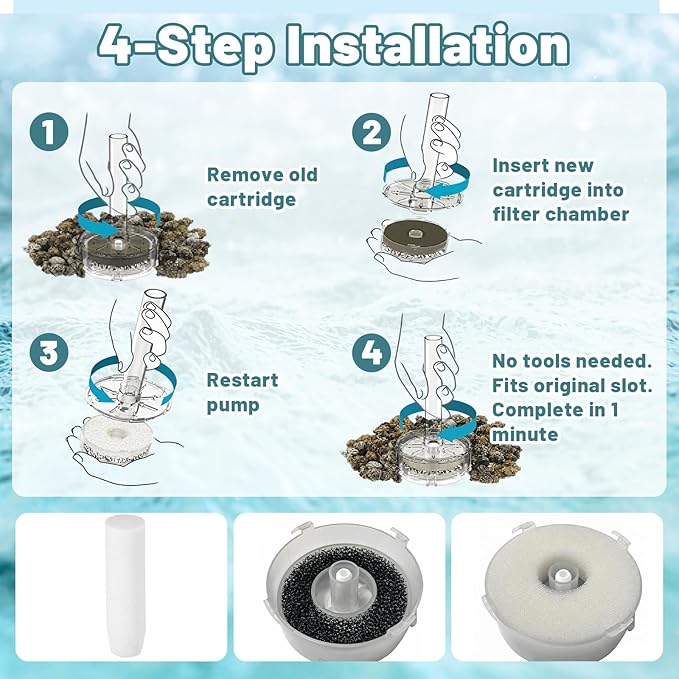 4-Step Installation

1

Remove old cartridge

2

Insert new cartridge into filter chamber

3

Restart pump

4

No tools needed. Fits original slot. Complete in 1 minute