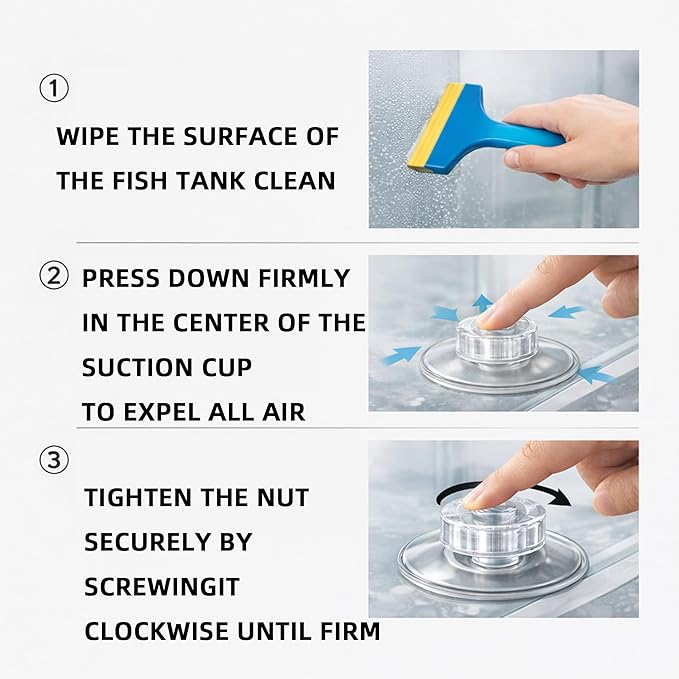 ①

WIPE THE SURFACE OF THE FISH TANK CLEAN

② PRESS DOWN FIRMLY IN THE CENTER OF THE SUCTION CUP TO EXPEL ALL AIR

③

TIGHTEN THE NUT SECURELY BY SCREWINGIT CLOCKWISE UNTIL FIRM