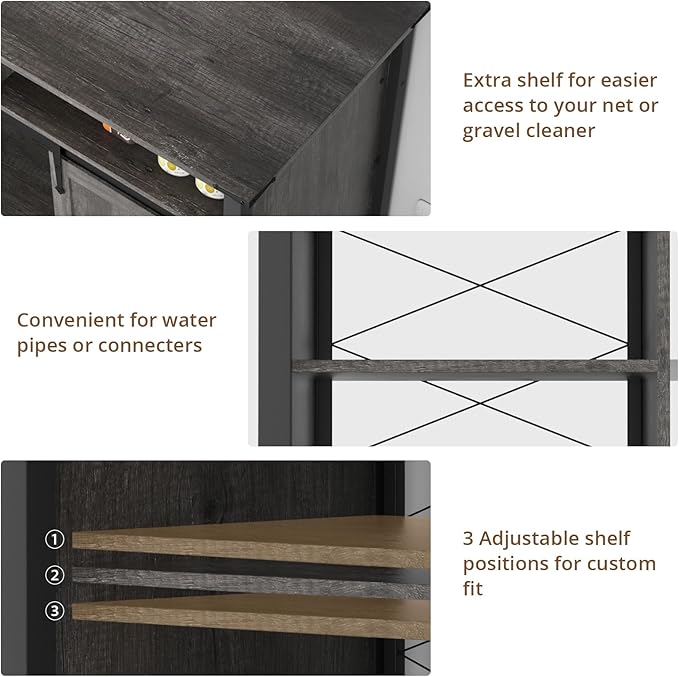 Extra shelf for easier access to your net or gravel cleaner

Convenient for water pipes or connecters

①
②
③

3 Adjustable shelf positions for custom fit