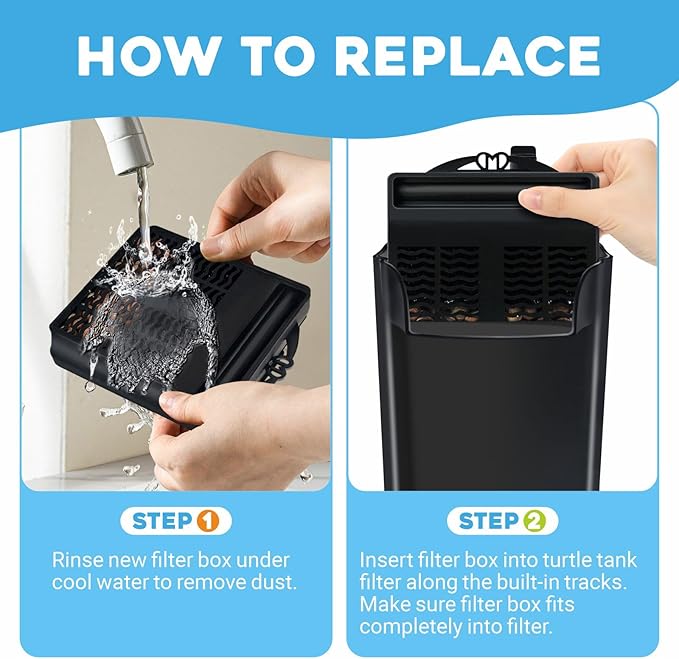 HOW TO REPLACE

STEP 1

Rinse new filter box under cool water to remove dust.

STEP 2

Insert filter box into turtle tank filter along the built-in tracks. Make sure filter box fits completely into filter.