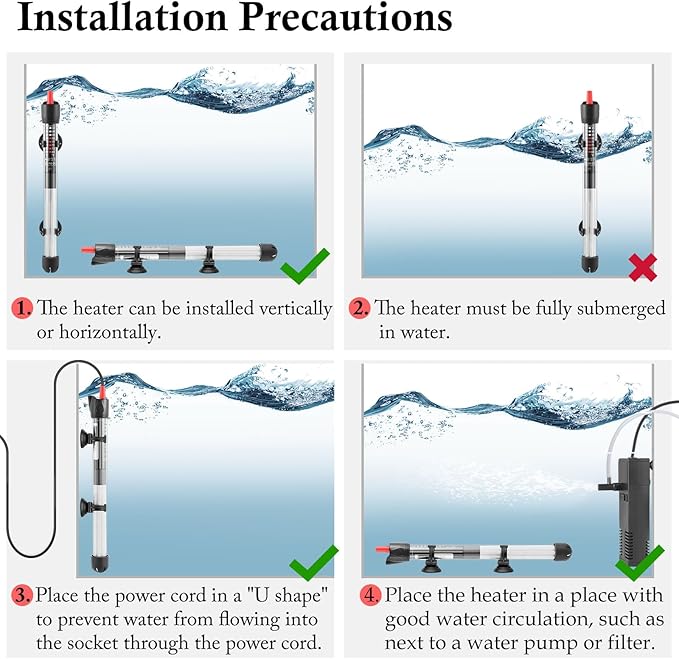 Installation Precautions

1. The heater can be installed vertically or horizontally.

2. The heater must be fully submerged in water.

3. Place the power cord in a "U shape" to prevent water from flowing into the socket through the power cord.

4. Place the heater in a place with good water circulation, such as next to a water pump or filter.