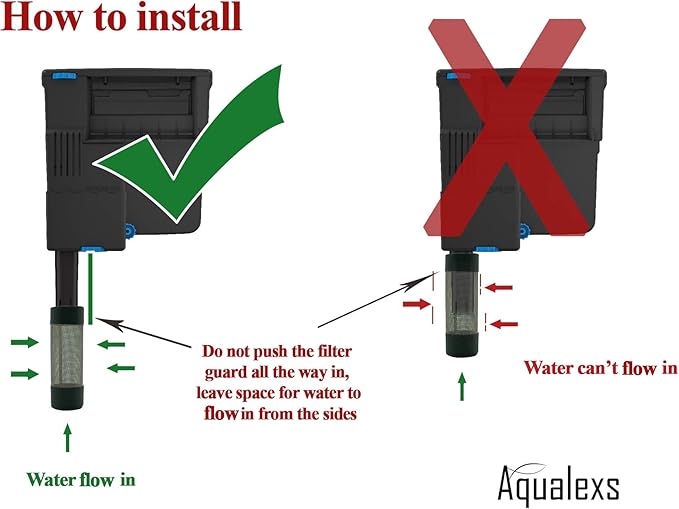 How to install

Do not push the filter guard all the way in, leave space for water to flow in from the sides

Water can't flow in

Water flow in

Aqualexs