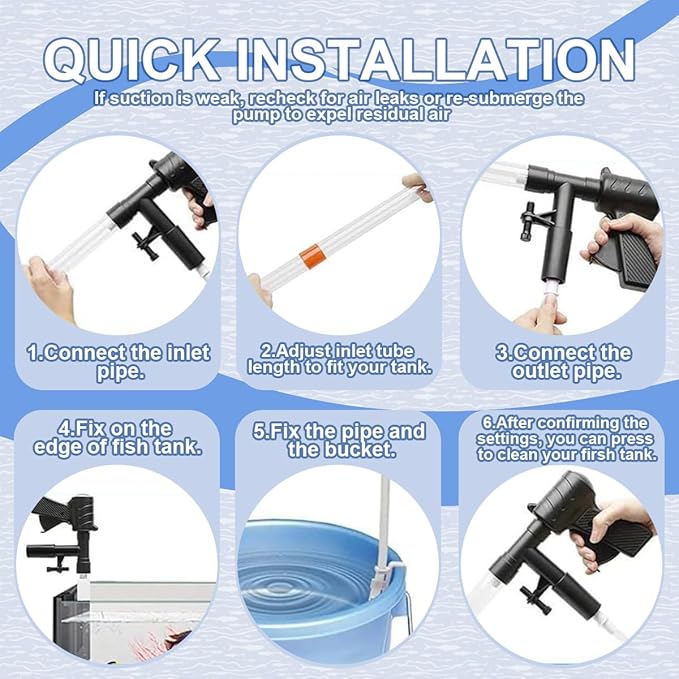 QUICK INSTALLATION

If suction is weak, recheck for air leaks or re-submerge the pump to expel residual air

1.Connect the inlet pipe.

2.Adjust inlet tube length to fit your tank.

3.Connect the outlet pipe.

4.Fix on the edge of fish tank.

5.Fix the pipe and the bucket.

6.After confirming the settings, you can press to clean your firsh tank.