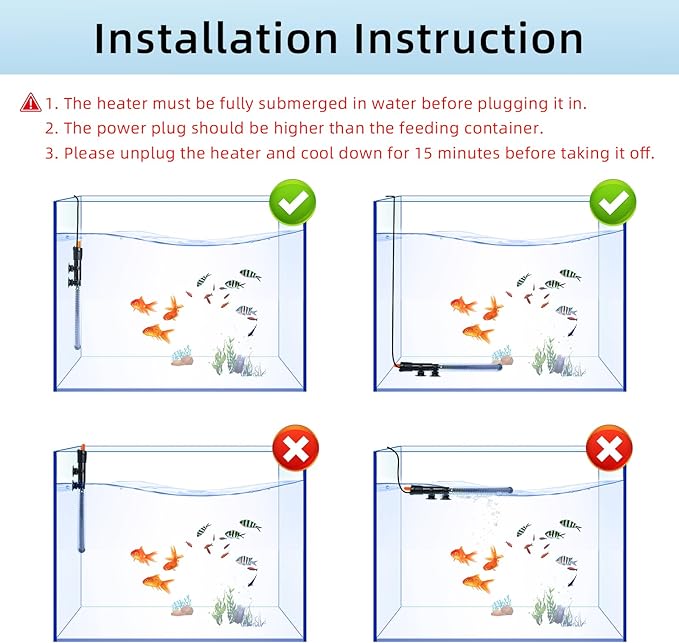 Installation Instruction

1. The heater must be fully submerged in water before plugging it in.
2. The power plug should be higher than the feeding container.
3. Please unplug the heater and cool down for 15 minutes before taking it off.