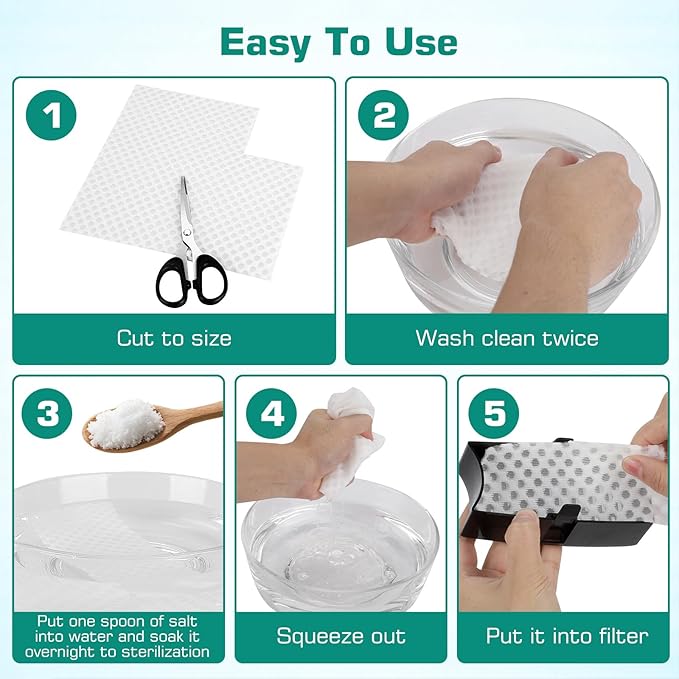 Easy To Use

1

Cut to size

2

Wash clean twice

3

Put one spoon of salt into water and soak it overnight to sterilization

4

Squeeze out

5

Put it into filter