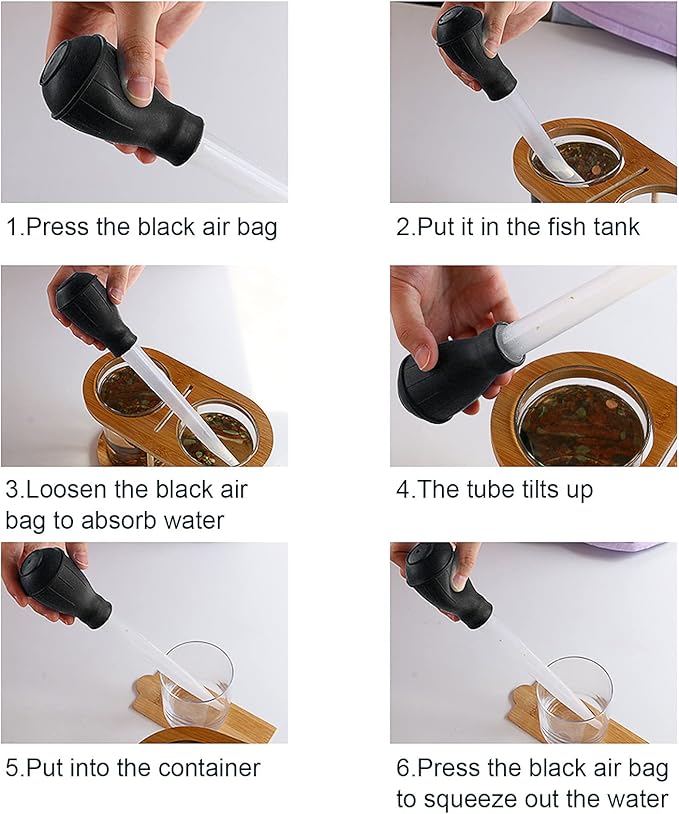 1.Press the black air bag

2.Put it in the fish tank

3.Loosen the black air bag to absorb water

4.The tube tilts up

5.Put into the container

6.Press the black air bag to squeeze out the water