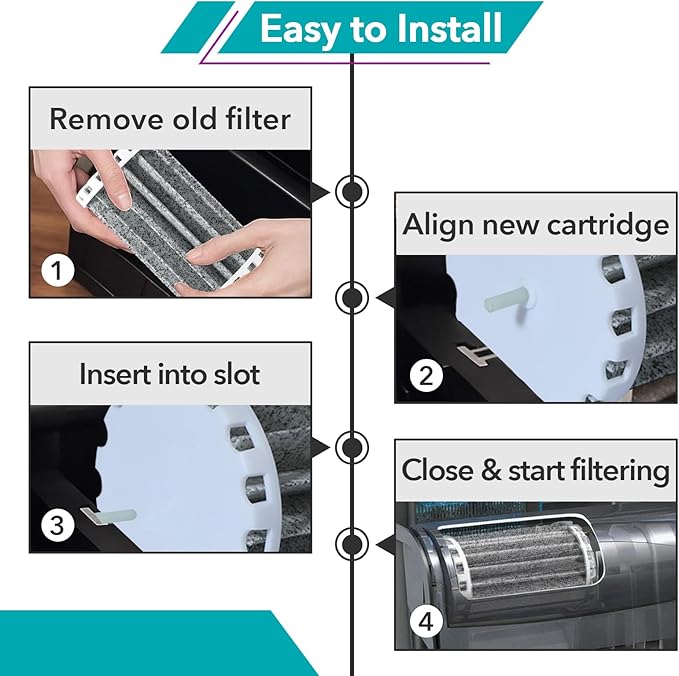 Easy to Install

Remove old filter

1

Align new cartridge

2

Insert into slot

3

Close & start filtering

4