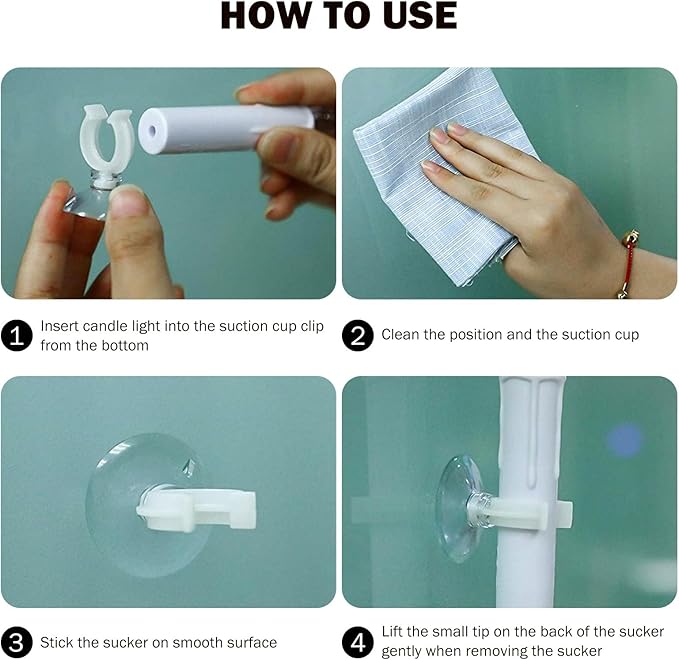 HOW TO USE

1 Insert candle light into the suction cup clip from the bottom

2 Clean the position and the suction cup

3 Stick the sucker on smooth surface

4 Lift the small tip on the back of the sucker gently when removing the sucker