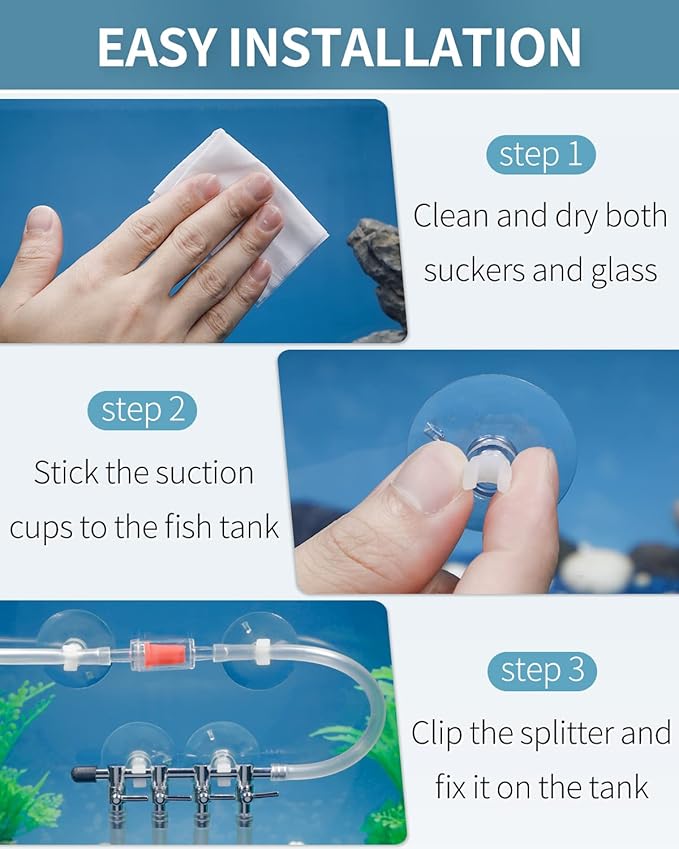 EASY INSTALLATION

step 1

Clean and dry both suckers and glass

step 2

Stick the suction cups to the fish tank

step 3

Clip the splitter and fix it on the tank