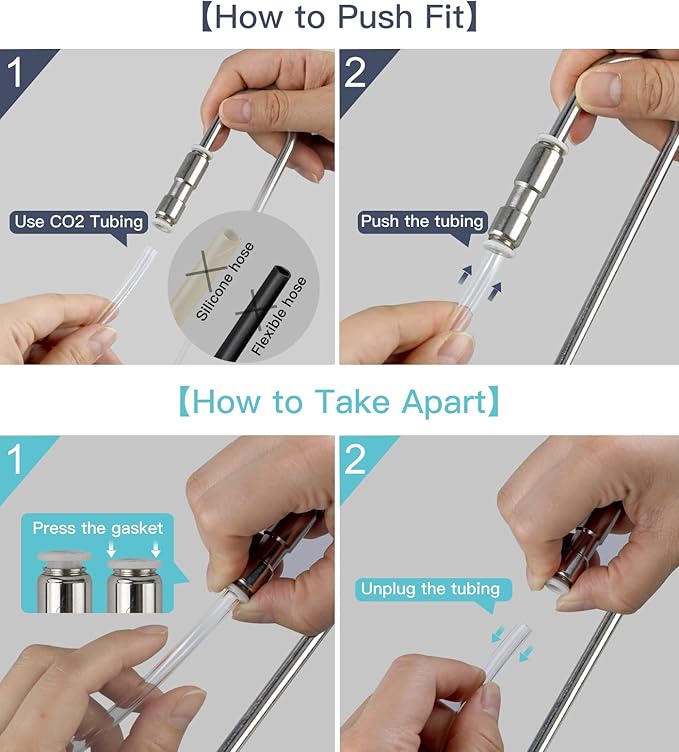 【How to Push Fit】

1

Use CO2 Tubing

Silicone hose

Flexible hose

2

Push the tubing

【How to Take Apart】

1

Press the gasket

2

Unplug the tubing