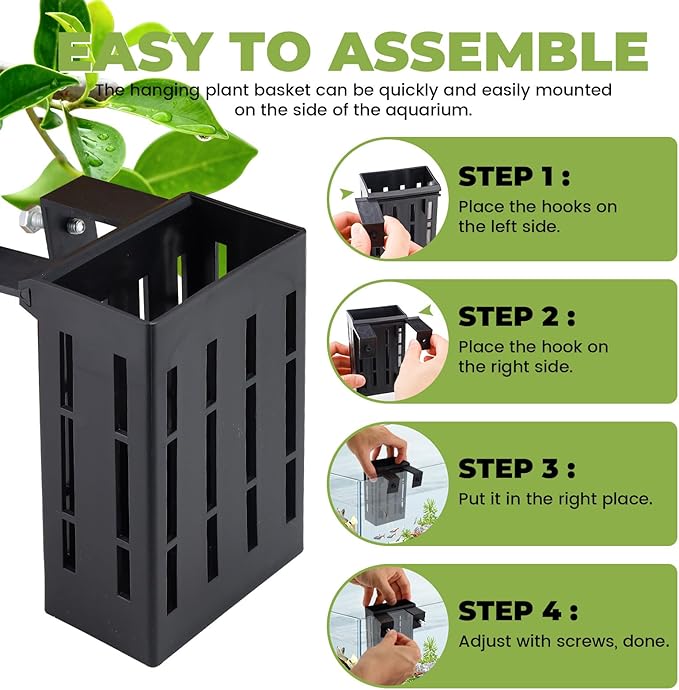 EASY TO ASSEMBLE

The hanging plant basket can be quickly and easily mounted on the side of the aquarium.

STEP 1 :
Place the hooks on the left side.

STEP 2 :
Place the hook on the right side.

STEP 3 :
Put it in the right place.

STEP 4 :
Adjust with screws, done.