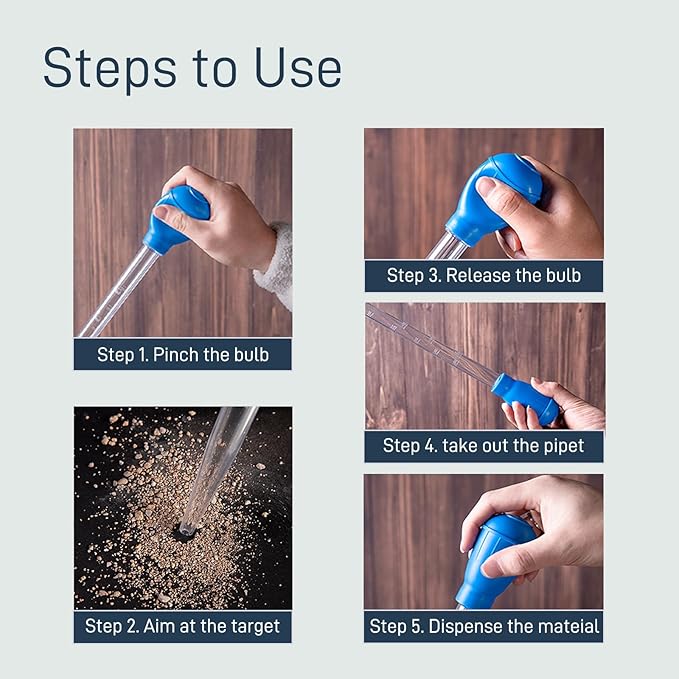 Steps to Use

Step 1. Pinch the bulb

Step 2. Aim at the target

Step 3. Release the bulb

Step 4. take out the pipet

Step 5. Dispense the mateial