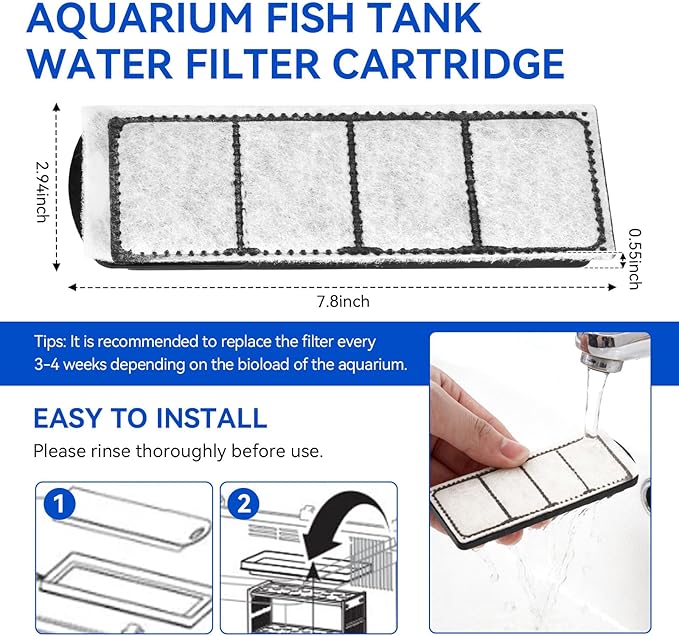 AQUARIUM FISH TANK WATER FILTER CARTRIDGE

2.94inch

0.55inch

7.8inch

Tips: It is recommended to replace the filter every 3-4 weeks depending on the bioload of the aquarium.

EASY TO INSTALL

Please rinse thoroughly before use.

1

2