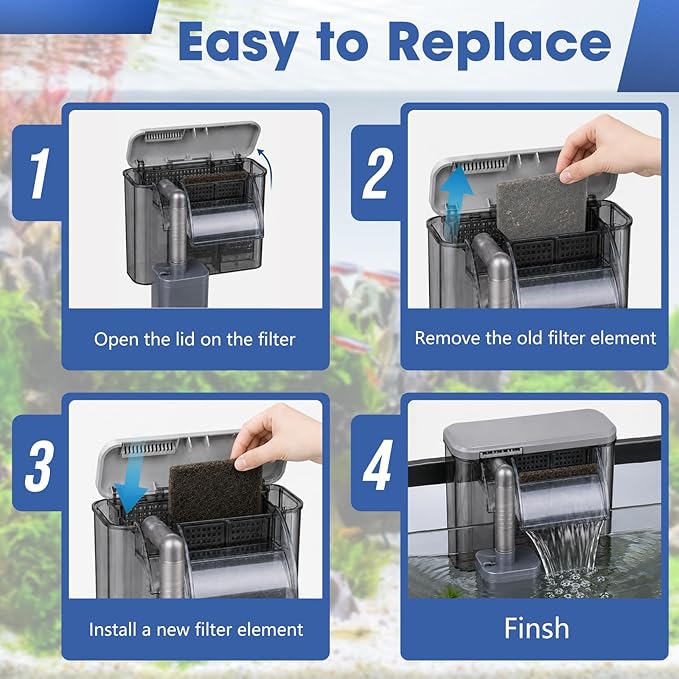 Easy to Replace

1

Open the lid on the filter

2

Remove the old filter element

3

Install a new filter element

4

Finsh