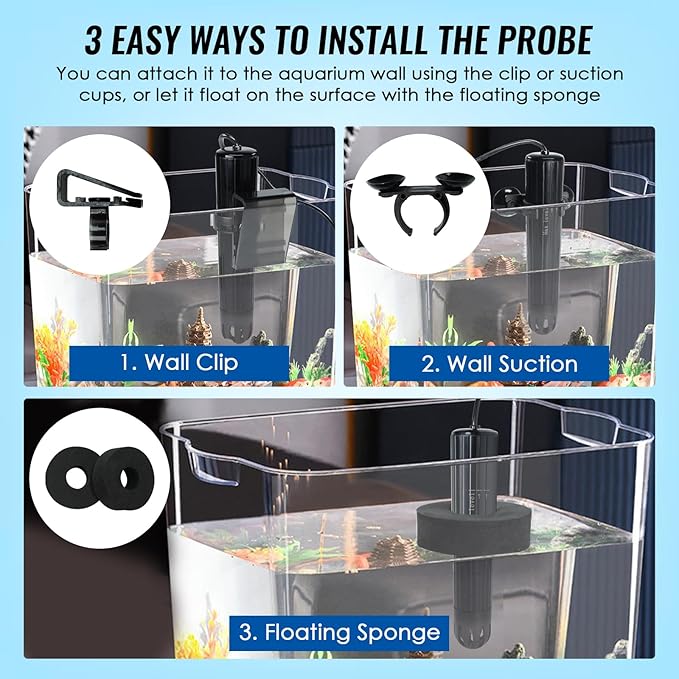 3 EASY WAYS TO INSTALL THE PROBE

You can attach it to the aquarium wall using the clip or suction cups, or let it float on the surface with the floating sponge

1. Wall Clip

2. Wall Suction

3. Floating Sponge