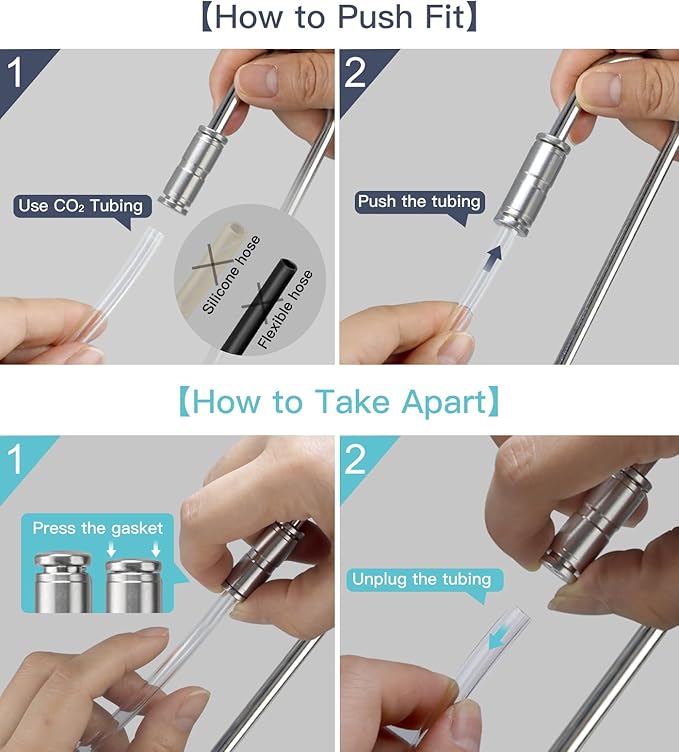 【How to Push Fit】

1

Use $CO_2$ Tubing

Silicone hose

Flexible hose

2

Push the tubing

【How to Take Apart】

1

Press the gasket

2

Unplug the tubing