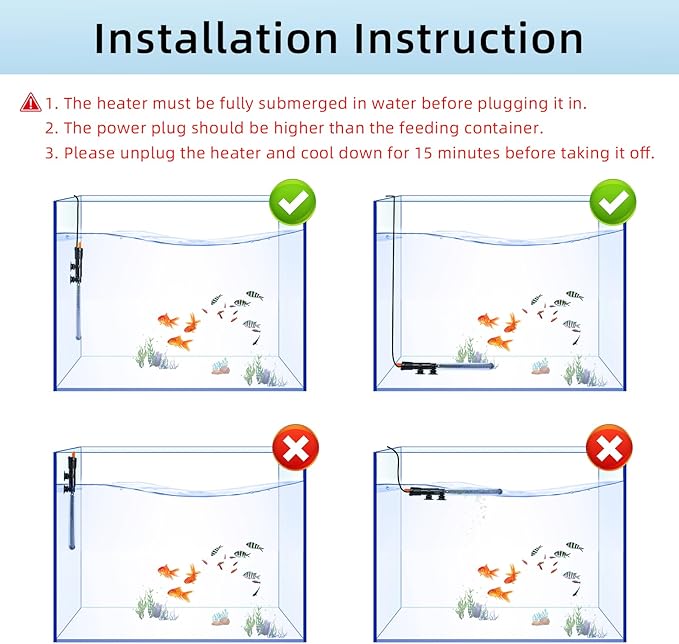 Installation Instruction

1. The heater must be fully submerged in water before plugging it in.
2. The power plug should be higher than the feeding container.
3. Please unplug the heater and cool down for 15 minutes before taking it off.