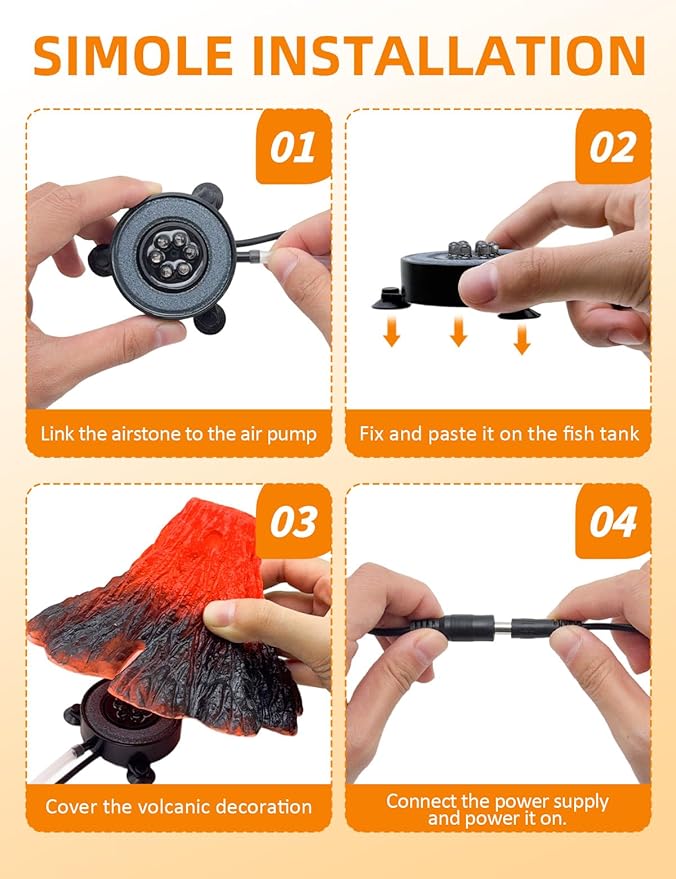 SIMOLE INSTALLATION

01

Link the airstone to the air pump

02

Fix and paste it on the fish tank

03

Cover the volcanic decoration

04

Connect the power supply and power it on.