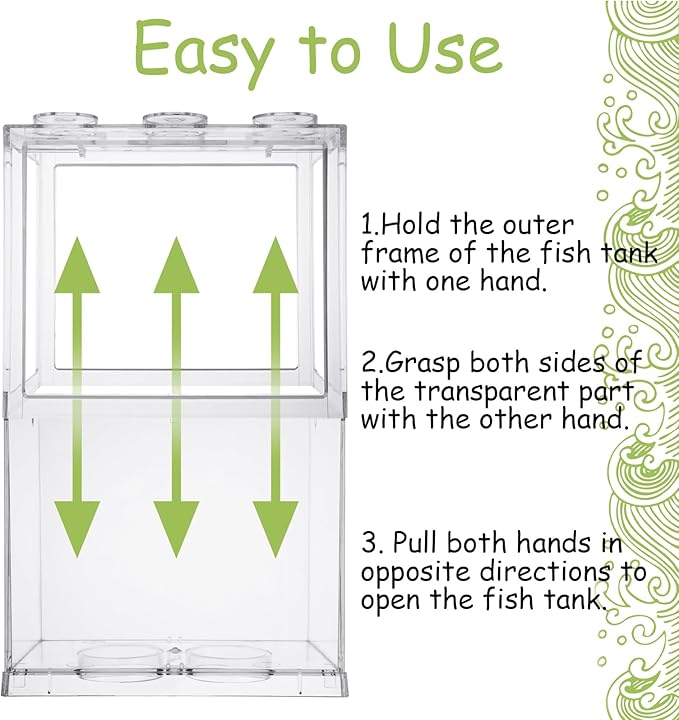 Easy to Use

1.Hold the outer frame of the fish tank with one hand.

2.Grasp both sides of the transparent part with the other hand.

3. Pull both hands in opposite directions to open the fish tank.