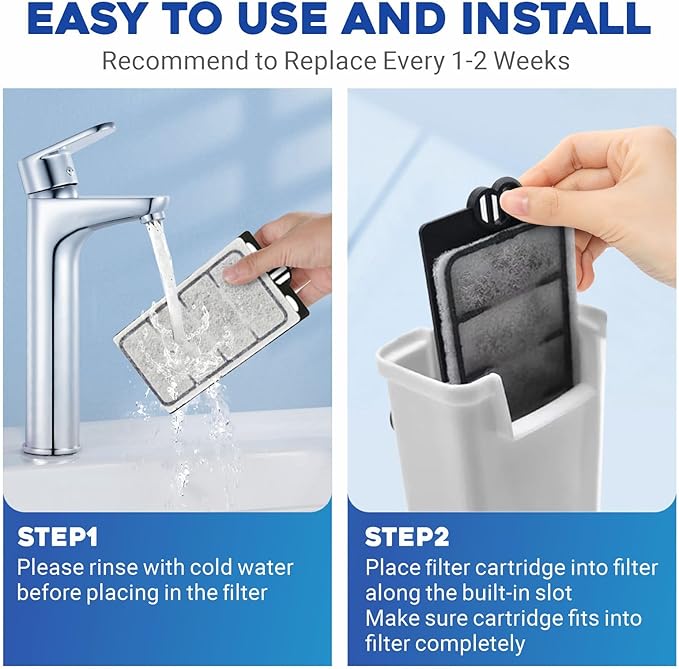 EASY TO USE AND INSTALL

Recommend to Replace Every 1-2 Weeks

STEP1

Please rinse with cold water before placing in the filter

STEP2

Place filter cartridge into filter along the built-in slot
Make sure cartridge fits into filter completely