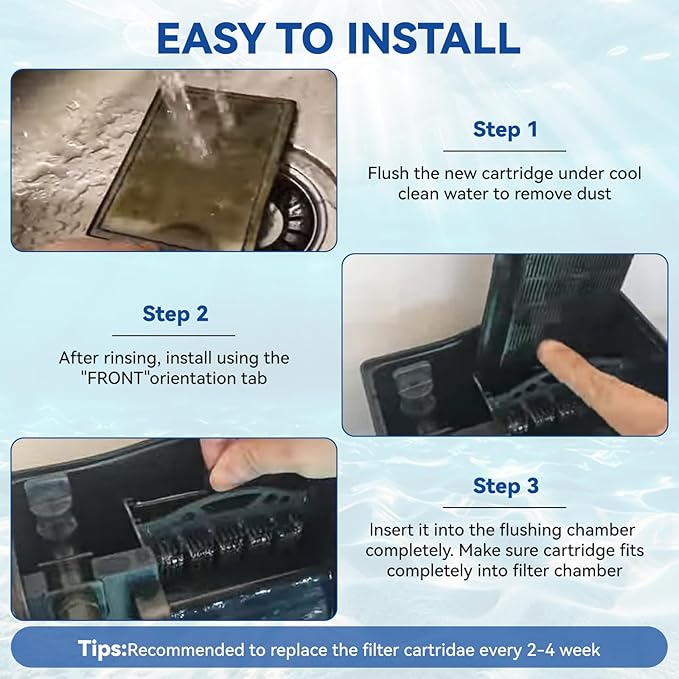 EASY TO INSTALL

Step 1

Flush the new cartridge under cool clean water to remove dust

Step 2

After rinsing, install using the "FRONT"orientation tab

Step 3

Insert it into the flushing chamber completely. Make sure cartridge fits completely into filter chamber

Tips:Recommended to replace the filter cartridae every 2-4 week